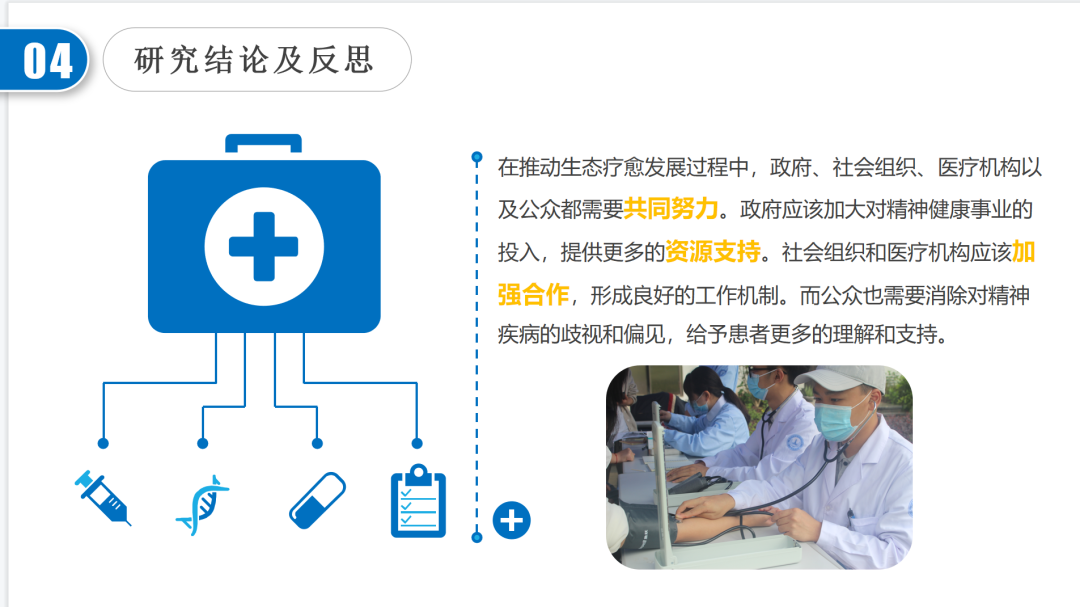 04 研究结论及反思

在推动生态疗愈发展过程中，政府、社会组织、医疗机构以及公众都需要共同努力。政府应该加大对精神健康事业的投入，提供更多的资源支持。社会组织和医疗机构应该加强合作，形成良好的工作机制。而公众也需要消除对精神疾病的歧视和偏见，给予患者更多的理解和支持。