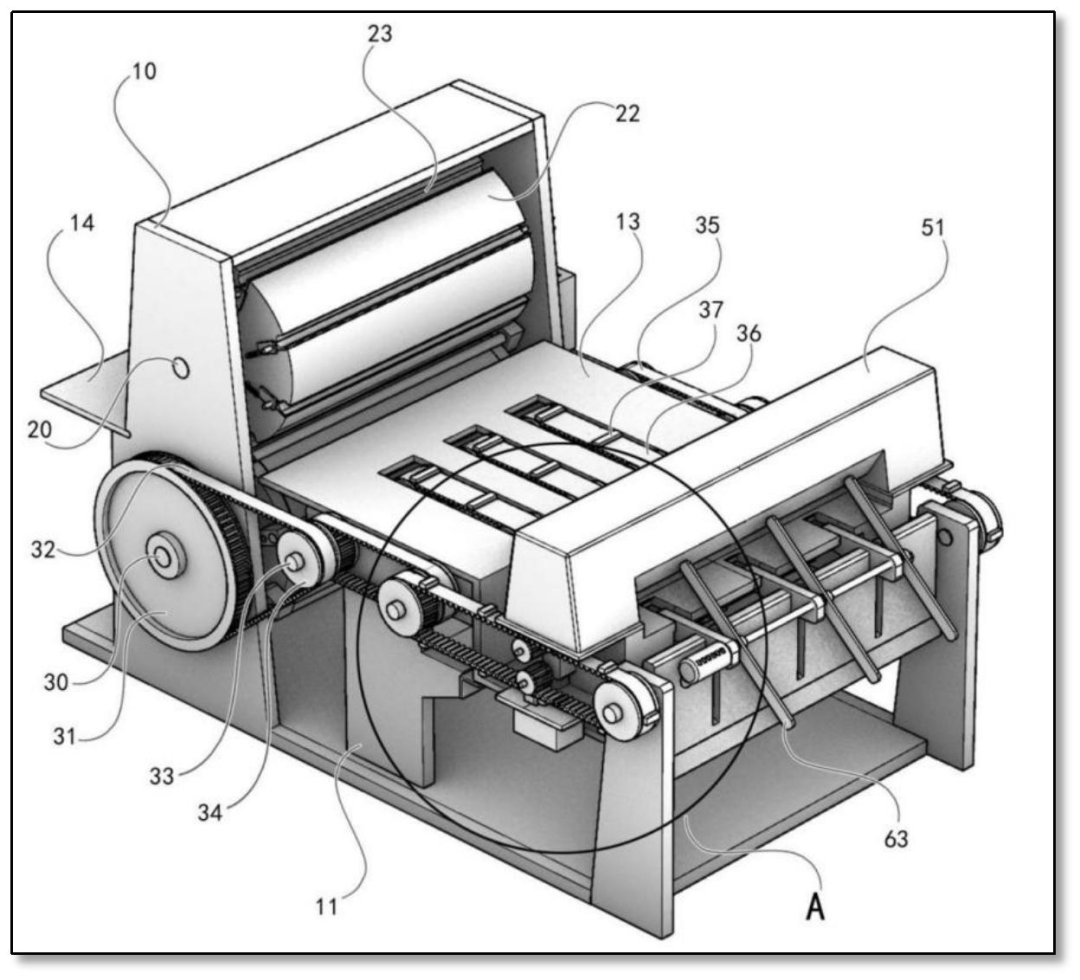 23
10
22
14
13
35
51
37
36
20
32
30
31
33
34
11
63
A